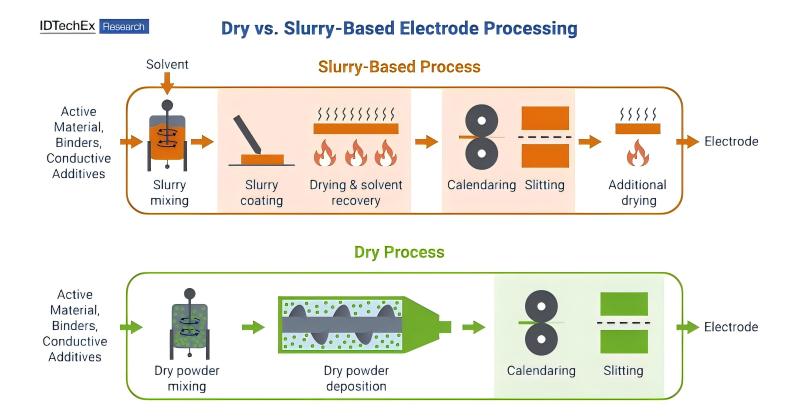 IDTechEx Research

Dry vs. Slurry-Based Electrode Processing

Slurry-Based Process

Solvent

Active Material, Binders, Conductive Additives

Slurry mixing

Slurry coating

Drying & solvent recovery

Calendaring

Slitting

Additional drying

Electrode

Dry Process

Active Material, Binders, Conductive Additives

Dry powder mixing

Dry powder deposition

Calendaring

Slitting

Electrode